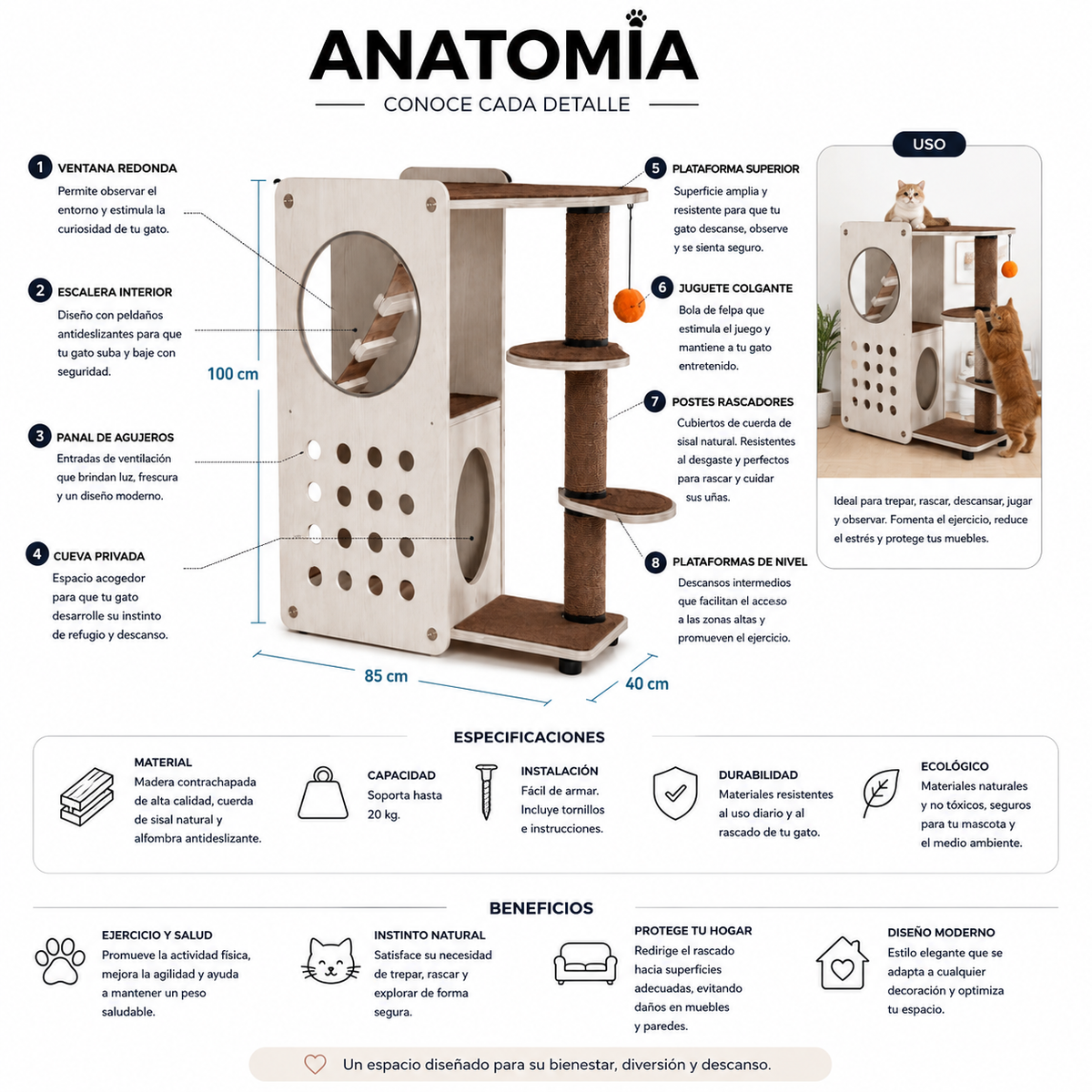 ANATOMIA

CONOCE CADA DETALLE

1 VENTANA REDONDA
Permite observar el entorno y estimula la curiosidad de tu gato.

2 ESCALERA INTERIOR
Diseño con peldaños antideslizantes para que tu gato suba y baje con seguridad.

3 PANAL DE AGUJEROS
Entradas de ventilación que brindan luz, frescura y un diseño moderno.

4 CUEVA PRIVADA
Espacio acogedor para que tu gato desarrolle su instinto de refugio y descanso.

100 cm

85 cm

40 cm

5 PLATAFORMA SUPERIOR
Superficie amplia y resistente para que tu gato descanse, observe y se sienta seguro.

6 JUGUETE COLGANTE
Bola de felpa que estimula el juego y mantiene a tu gato entretenido.

7 POSTES RASCADORES
Cubiertos de cuerda de sisal natural. Resistentes al desgaste y perfectos para rascar y cuidar sus uñas.

8 PLATAFORMAS DE NIVEL
Descansos intermedios que facilitan el acceso a las zonas altas y promueven el ejercicio.

USO

Ideal para trepar, rascar, descansar, jugar y observar. Fomenta el ejercicio, reduce el estrés y protege tus muebles.

ESPECIFICACIONES

MATERIAL
Madera contrachapada de alta calidad, cuerda de sisal natural y alfombra antideslizante.

CAPACIDAD
Soporta hasta 20 kg.

INSTALACIÓN
Fácil de armar. Incluye tornillos e instrucciones.

DURABILIDAD
Materiales resistentes al uso diario y al rascado de tu gato.

ECOLÓGICO
Materiales naturales y no tóxicos, seguros para tu mascota y el medio ambiente.

BENEFICIOS

EJERCICIO Y SALUD
Promueve la actividad física, mejora la agilidad y ayuda a mantener un peso saludable.

INSTINTO NATURAL
Satisface su necesidad de trepar, rascar y explorar de forma segura.

PROTEGE TU HOGAR
Redirige el rascado hacia superficies adecuadas, evitando daños en muebles y paredes.

DISEÑO MODERNO
Estilo elegante que se adapta a cualquier decoración y optimiza tu espacio.

Un espacio diseñado para su bienestar, diversión y descanso.